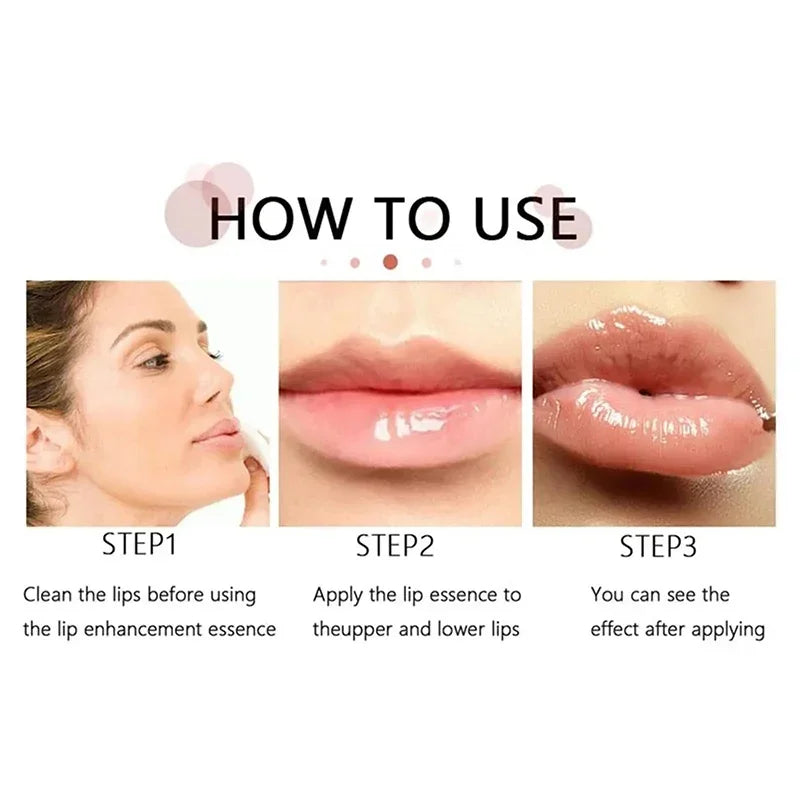 HOW TO USE

STEP1

Clean the lips before using the lip enhancement essence

STEP2

Apply the lip essence to theupper and lower lips

STEP3

You can see the effect after applying