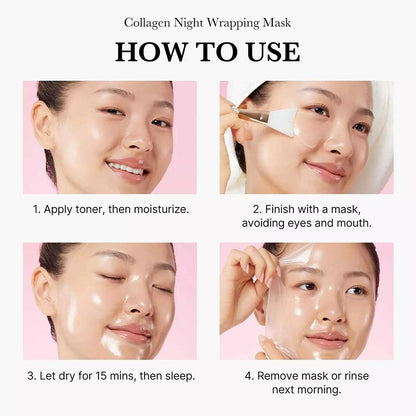 Collagen Night Wrapping Mask

HOW TO USE

1. Apply toner, then moisturize.

2. Finish with a mask, avoiding eyes and mouth.

3. Let dry for 15 mins, then sleep.

4. Remove mask or rinse next morning.